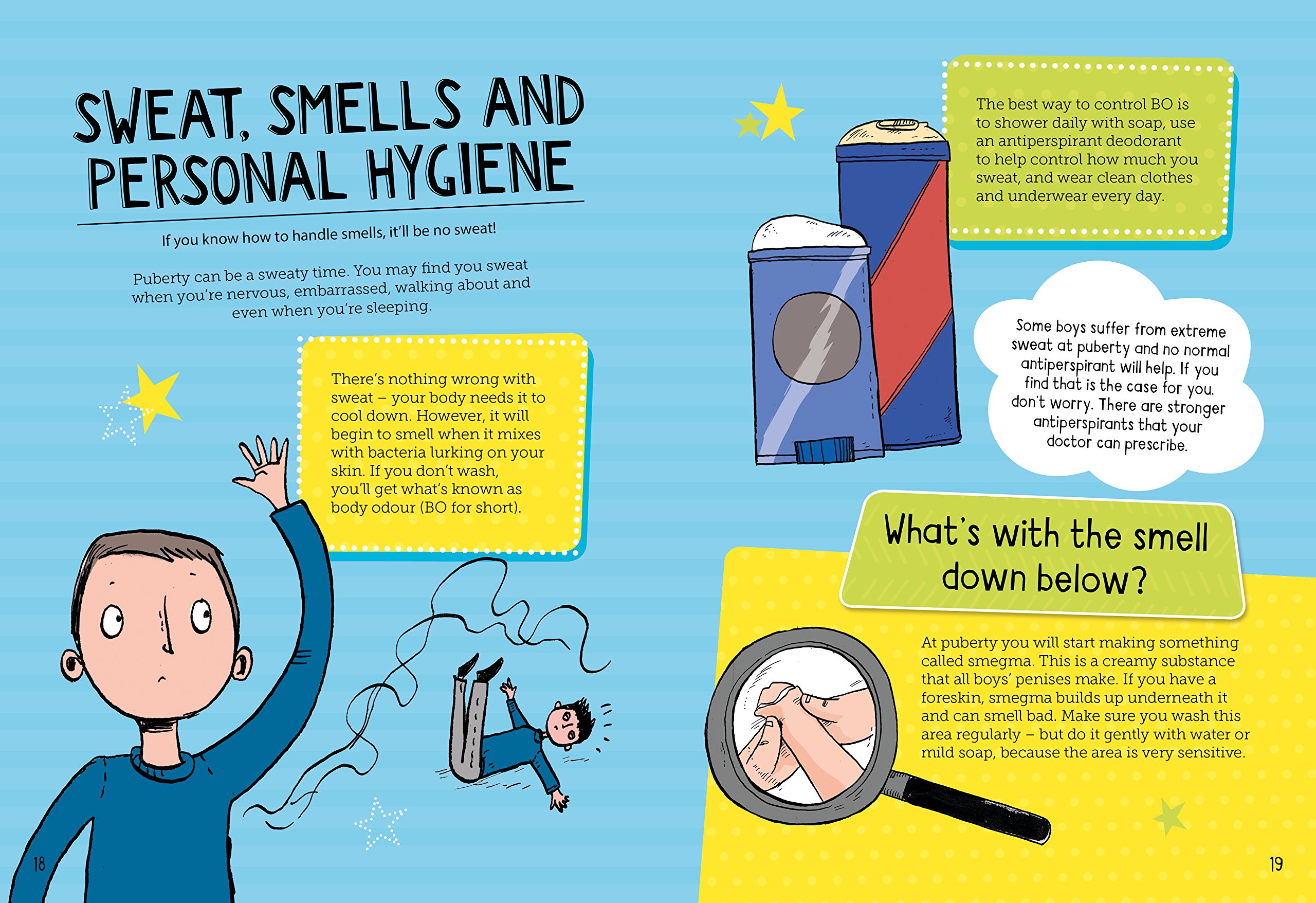 SWEAT, SMELLS AND PERSONAL HYGIENE

If you know how to handle smells, it'll be no sweat!

Puberty can be a sweaty time. You may find you sweat when you're nervous, embarrassed, walking about and even when you're sleeping.

There's nothing wrong with sweat – your body needs it to cool down. However, it will begin to smell when it mixes with bacteria lurking on your skin. If you don't wash, you'll get what's known as body odour (BO for short).

18

The best way to control BO is to shower daily with soap, use an antiperspirant deodorant to help control how much you sweat, and wear clean clothes and underwear every day.

Some boys suffer from extreme sweat at puberty and no normal antiperspirant will help. If you find that is the case for you, don't worry. There are stronger antiperspirants that your doctor can prescribe.

What's with the smell down below?

At puberty you will start making something called smegma. This is a creamy substance that all boys' penises make. If you have a foreskin, smegma builds up underneath it and can smell bad. Make sure you wash this area regularly – but do it gently with water or mild soap, because the area is very sensitive.

19